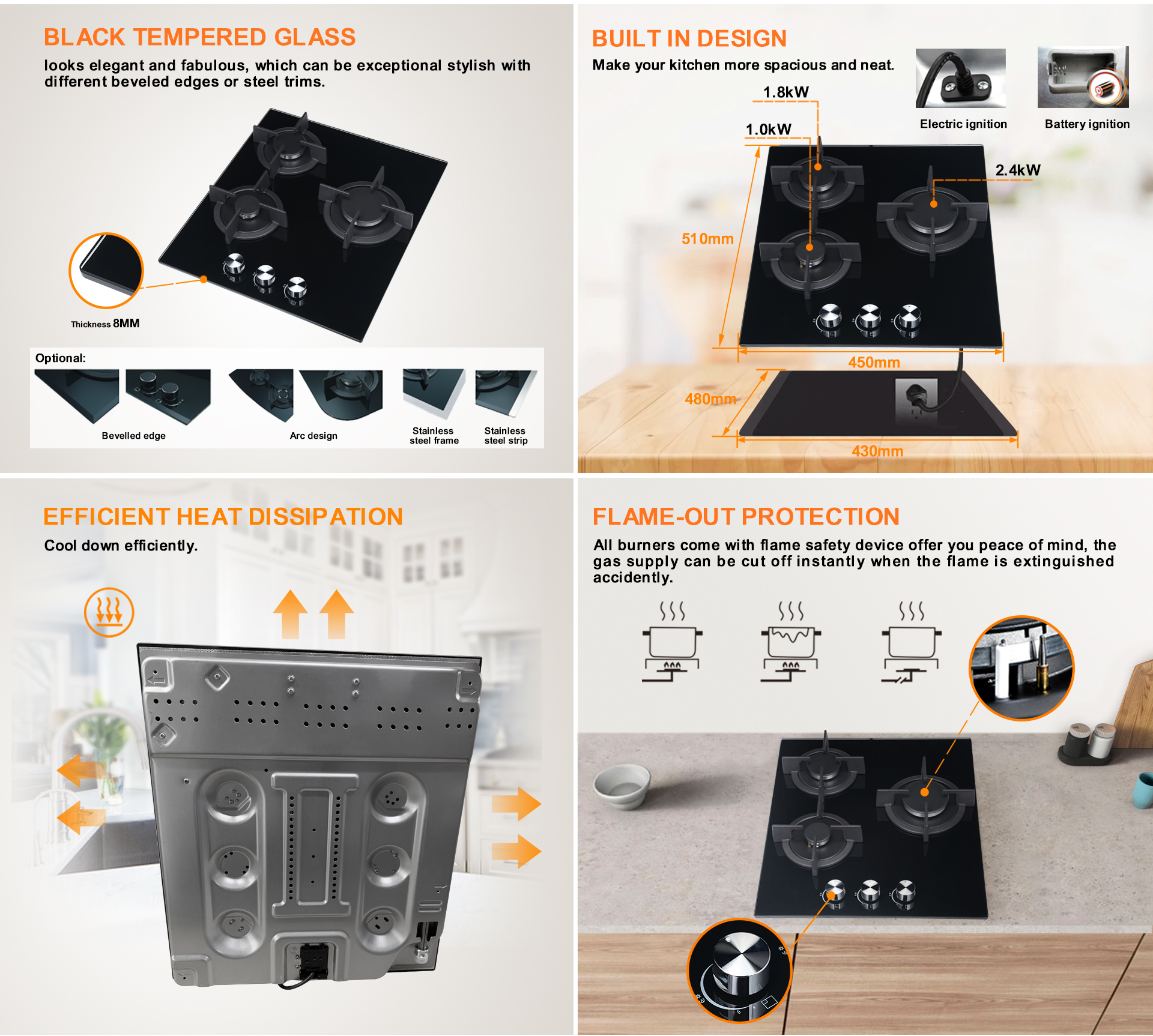 BLACK TEMPERED GLASS

looks elegant and fabulous, which can be exceptional stylish with different beveled edges or steel trims.

Thickness 8MM

Optional:

Bevelled edge

Arc design

Stainless steel frame

Stainless steel strip

BUILT IN DESIGN

Make your kitchen more spacious and neat.

Electric ignition

Battery ignition

1.8kW

1.0kW

2.4kW

510mm

450mm

480mm

430mm

EFFICIENT HEAT DISSIPATION

Cool down efficiently.

FLAME-OUT PROTECTION

All burners come with flame safety device offer you peace of mind, the gas supply can be cut off instantly when the flame is extinguished accidently.