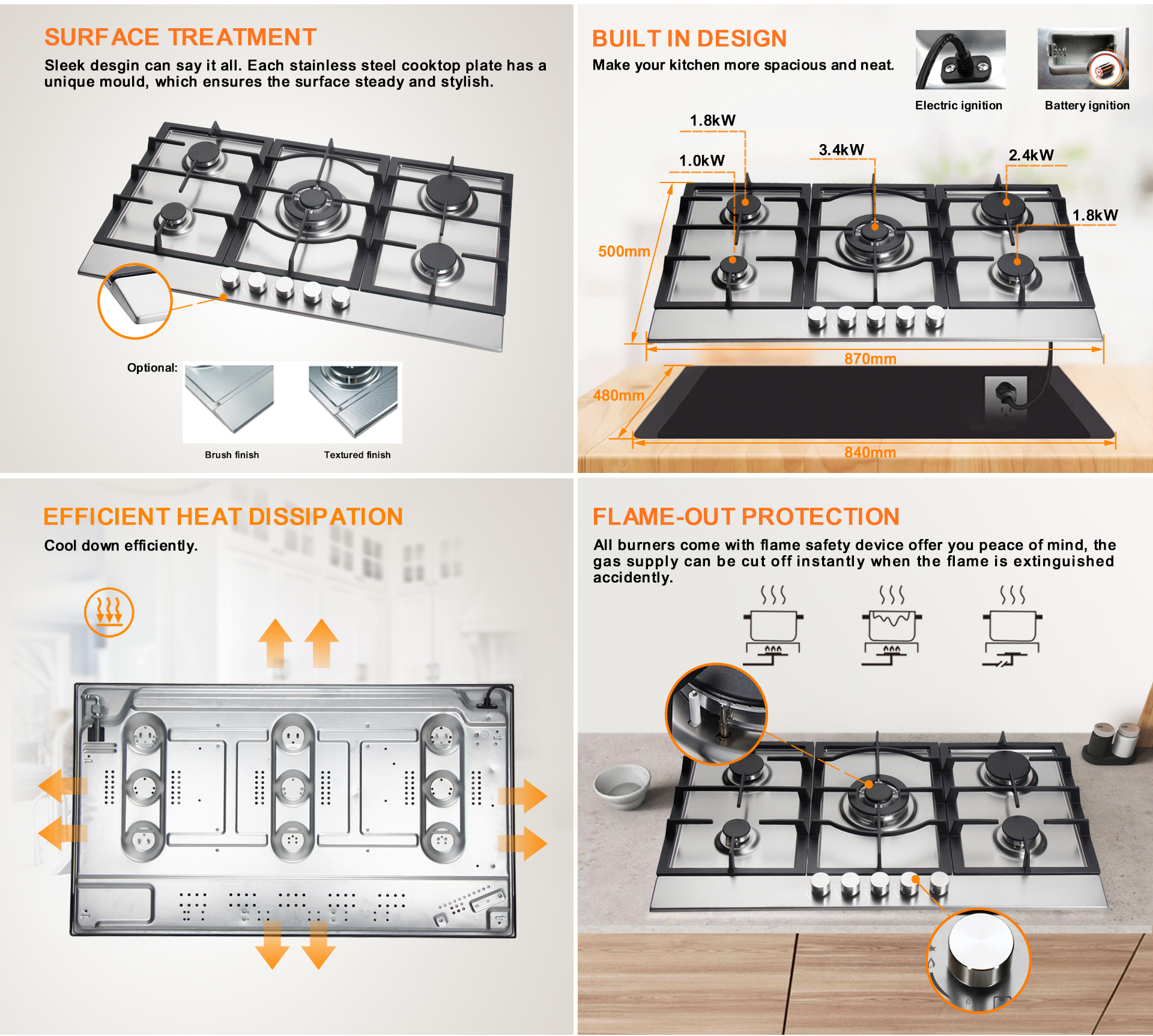 SURFACE TREATMENT

Sleek desgin can say it all. Each stainless steel cooktop plate has a unique mould, which ensures the surface steady and stylish.

Optional:

Brush finish

Textured finish

BUILT IN DESIGN

Make your kitchen more spacious and neat.

Electric ignition

Battery ignition

1.8kW

1.0kW

3.4kW

2.4kW

1.8kW

500mm

870mm

480mm

840mm

EFFICIENT HEAT DISSIPATION

Cool down efficiently.

FLAME-OUT PROTECTION

All burners come with flame safety device offer you peace of mind, the gas supply can be cut off instantly when the flame is extinguished accidently.