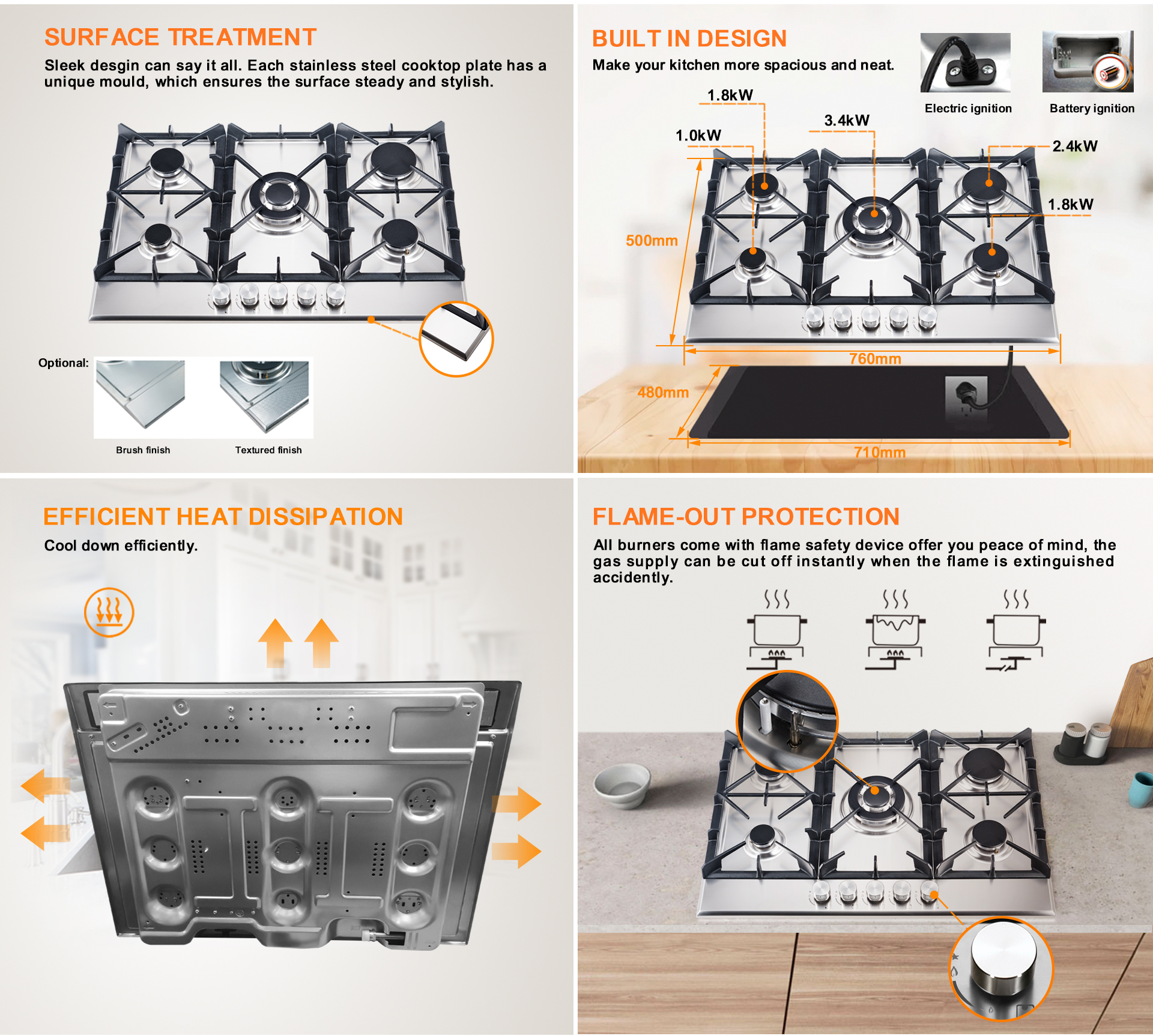 SURFACE TREATMENT

Sleek desgin can say it all. Each stainless steel cooktop plate has a unique mould, which ensures the surface steady and stylish.

Optional:

Brush finish

Textured finish

BUILT IN DESIGN

Make your kitchen more spacious and neat.

Electric ignition

Battery ignition

1.8kW

3.4kW

1.0kW

2.4kW

1.8kW

500mm

760mm

480mm

710mm

EFFICIENT HEAT DISSIPATION

Cool down efficiently.

FLAME-OUT PROTECTION

All burners come with flame safety device offer you peace of mind, the gas supply can be cut off instantly when the flame is extinguished accidently.