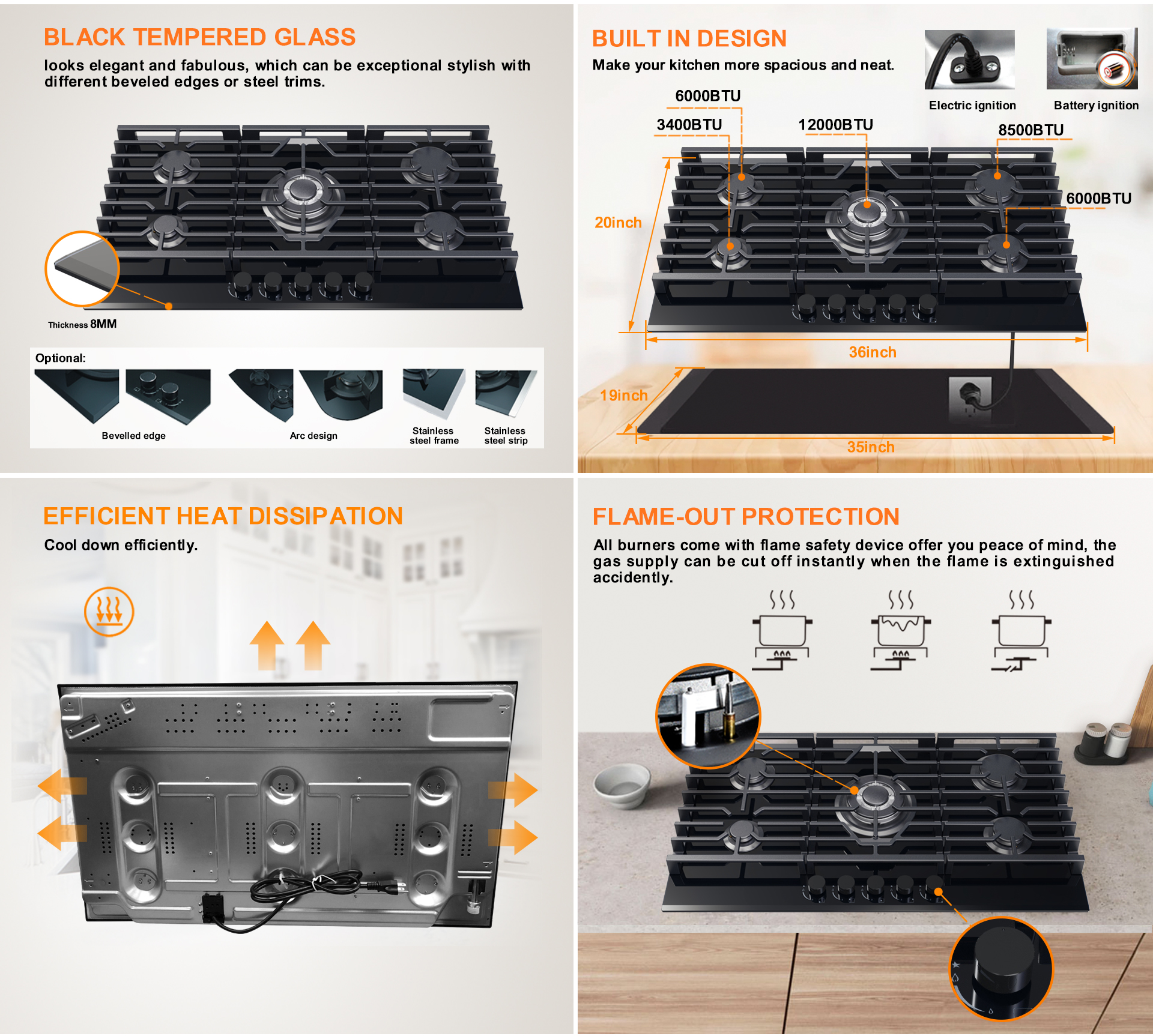 BLACK TEMPERED GLASS

looks elegant and fabulous, which can be exceptional stylish with different beveled edges or steel trims.

Thickness 8MM

Optional:

Bevelled edge

Arc design

Stainless steel frame

Stainless steel strip

BUILT IN DESIGN

Make your kitchen more spacious and neat.

Electric ignition

Battery ignition

6000BTU

3400BTU

12000BTU

8500BTU

6000BTU

20inch

36inch

19inch

35inch

EFFICIENT HEAT DISSIPATION

Cool down efficiently.

FLAME-OUT PROTECTION

All burners come with flame safety device offer you peace of mind, the gas supply can be cut off instantly when the flame is extinguished accidently.