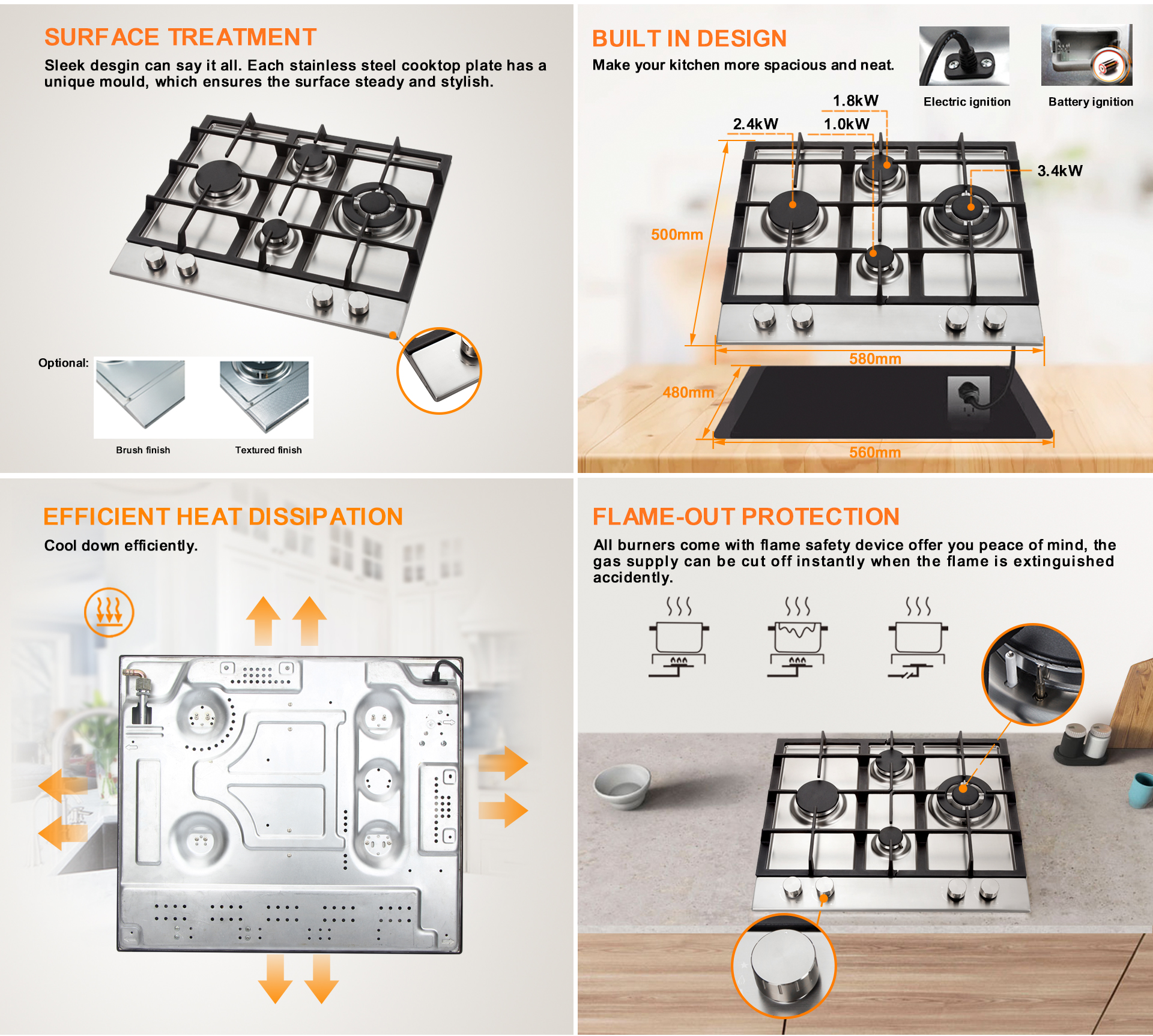 SURFACE TREATMENT

Sleek desgin can say it all. Each stainless steel cooktop plate has a unique mould, which ensures the surface steady and stylish.

Optional:

Brush finish

Textured finish

BUILT IN DESIGN

Make your kitchen more spacious and neat.

Electric ignition

Battery ignition

1.8kW

2.4kW

1.0kW

3.4kW

500mm

580mm

480mm

560mm

EFFICIENT HEAT DISSIPATION

Cool down efficiently.

FLAME-OUT PROTECTION

All burners come with flame safety device offer you peace of mind, the gas supply can be cut off instantly when the flame is extinguished accidently.