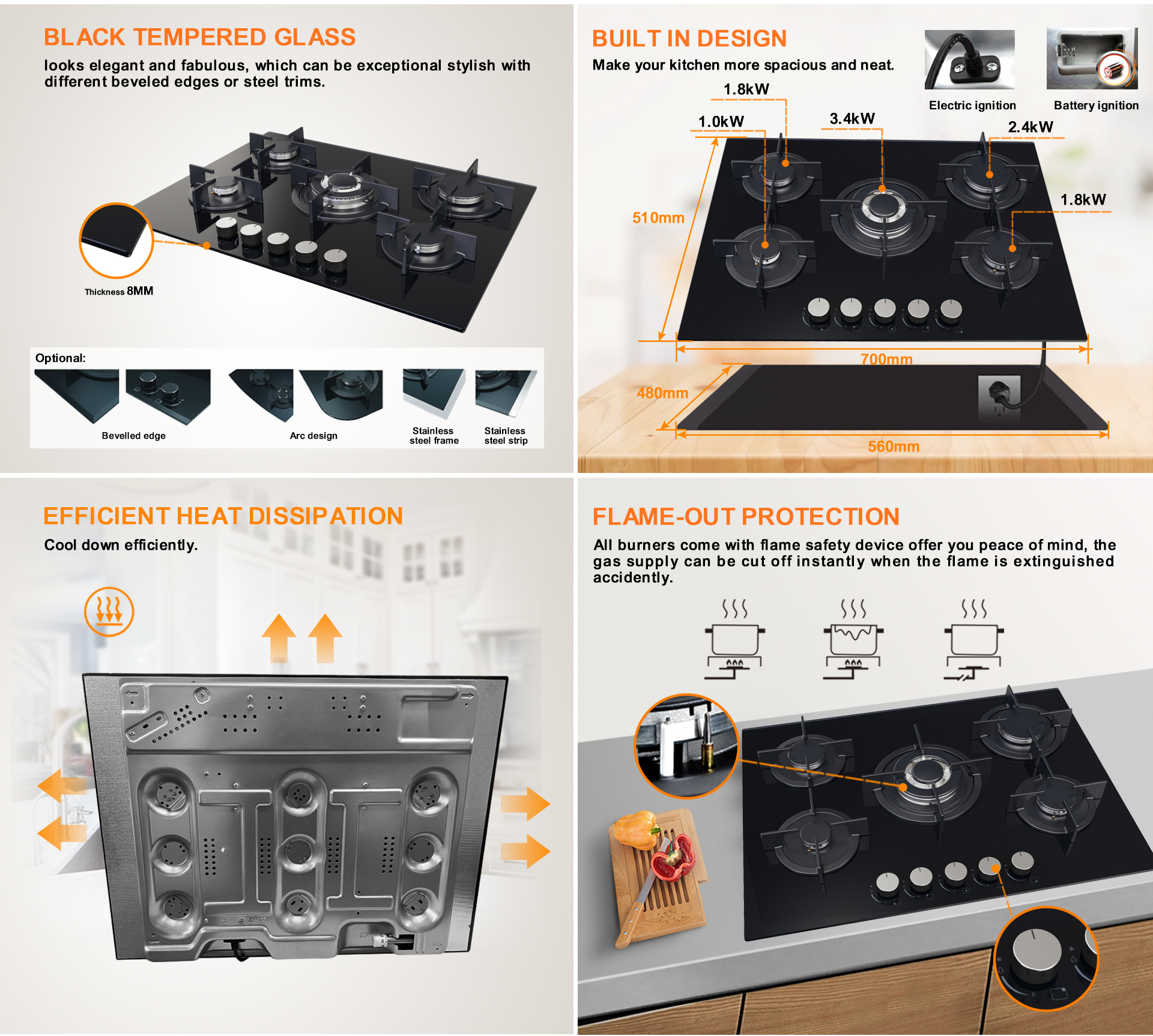 BLACK TEMPERED GLASS

looks elegant and fabulous, which can be exceptional stylish with different beveled edges or steel trims.

Thickness 8MM

Optional:

Bevelled edge

Arc design

Stainless steel frame

Stainless steel strip

BUILT IN DESIGN

Make your kitchen more spacious and neat.

Electric ignition

Battery ignition

1.8kW

1.0kW

3.4kW

2.4kW

1.8kW

510mm

700mm

480mm

560mm

EFFICIENT HEAT DISSIPATION

Cool down efficiently.

FLAME-OUT PROTECTION

All burners come with flame safety device offer you peace of mind, the gas supply can be cut off instantly when the flame is extinguished accidently.