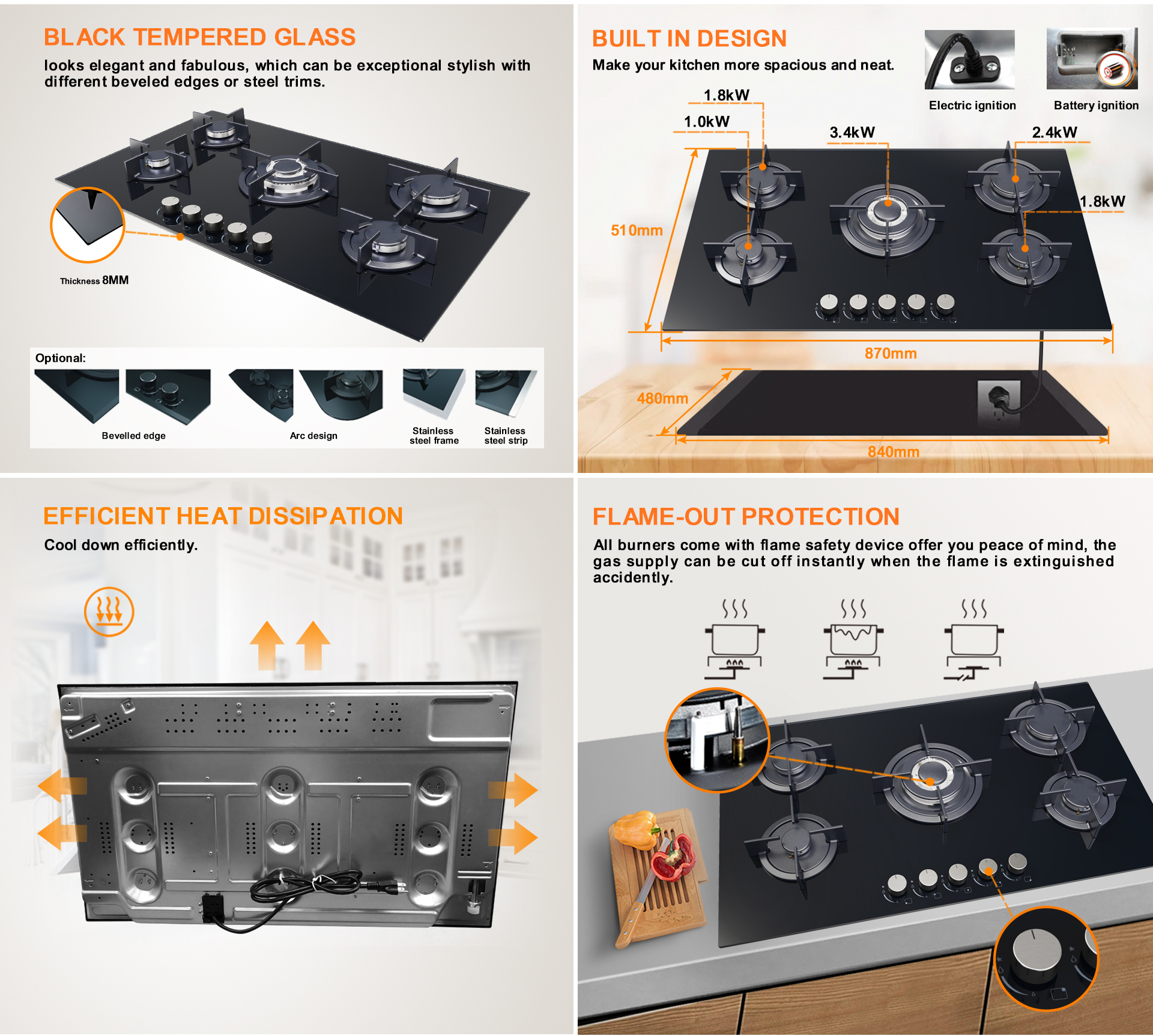 BLACK TEMPERED GLASS

looks elegant and fabulous, which can be exceptional stylish with different beveled edges or steel trims.

Thickness 8MM

Optional:

Bevelled edge

Arc design

Stainless steel frame

Stainless steel strip

BUILT IN DESIGN

Make your kitchen more spacious and neat.

Electric ignition

Battery ignition

1.8kW

1.0kW

3.4kW

2.4kW

1.8kW

510mm

870mm

480mm

840mm

EFFICIENT HEAT DISSIPATION

Cool down efficiently.

FLAME-OUT PROTECTION

All burners come with flame safety device offer you peace of mind, the gas supply can be cut off instantly when the flame is extinguished accidently.