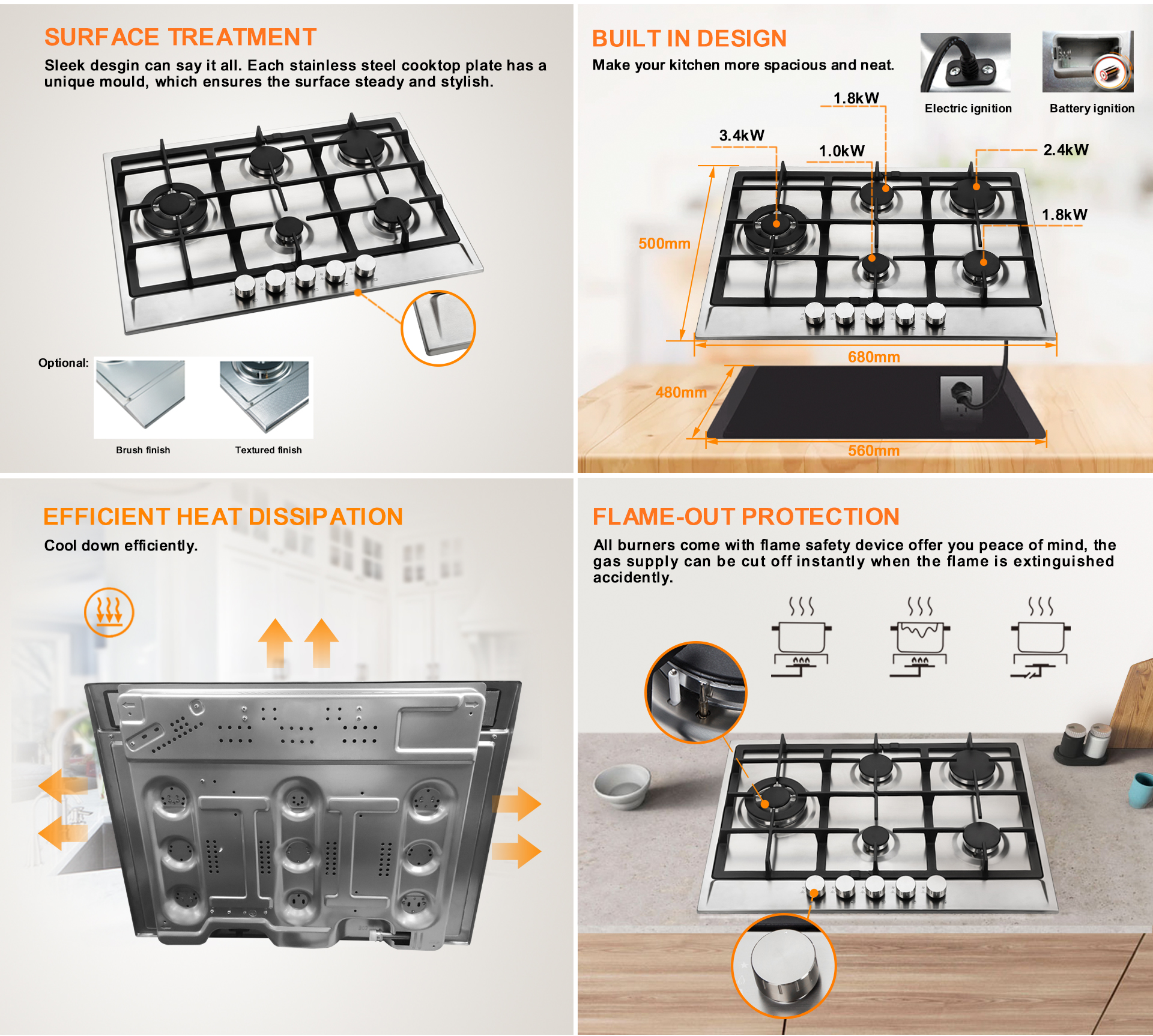 SURFACE TREATMENT

Sleek desgin can say it all. Each stainless steel cooktop plate has a unique mould, which ensures the surface steady and stylish.

Optional:

Brush finish

Textured finish

BUILT IN DESIGN

Make your kitchen more spacious and neat.

Electric ignition

Battery ignition

1.8kW

3.4kW

1.0kW

2.4kW

1.8kW

500mm

680mm

480mm

560mm

EFFICIENT HEAT DISSIPATION

Cool down efficiently.

FLAME-OUT PROTECTION

All burners come with flame safety device offer you peace of mind, the gas supply can be cut off instantly when the flame is extinguished accidently.