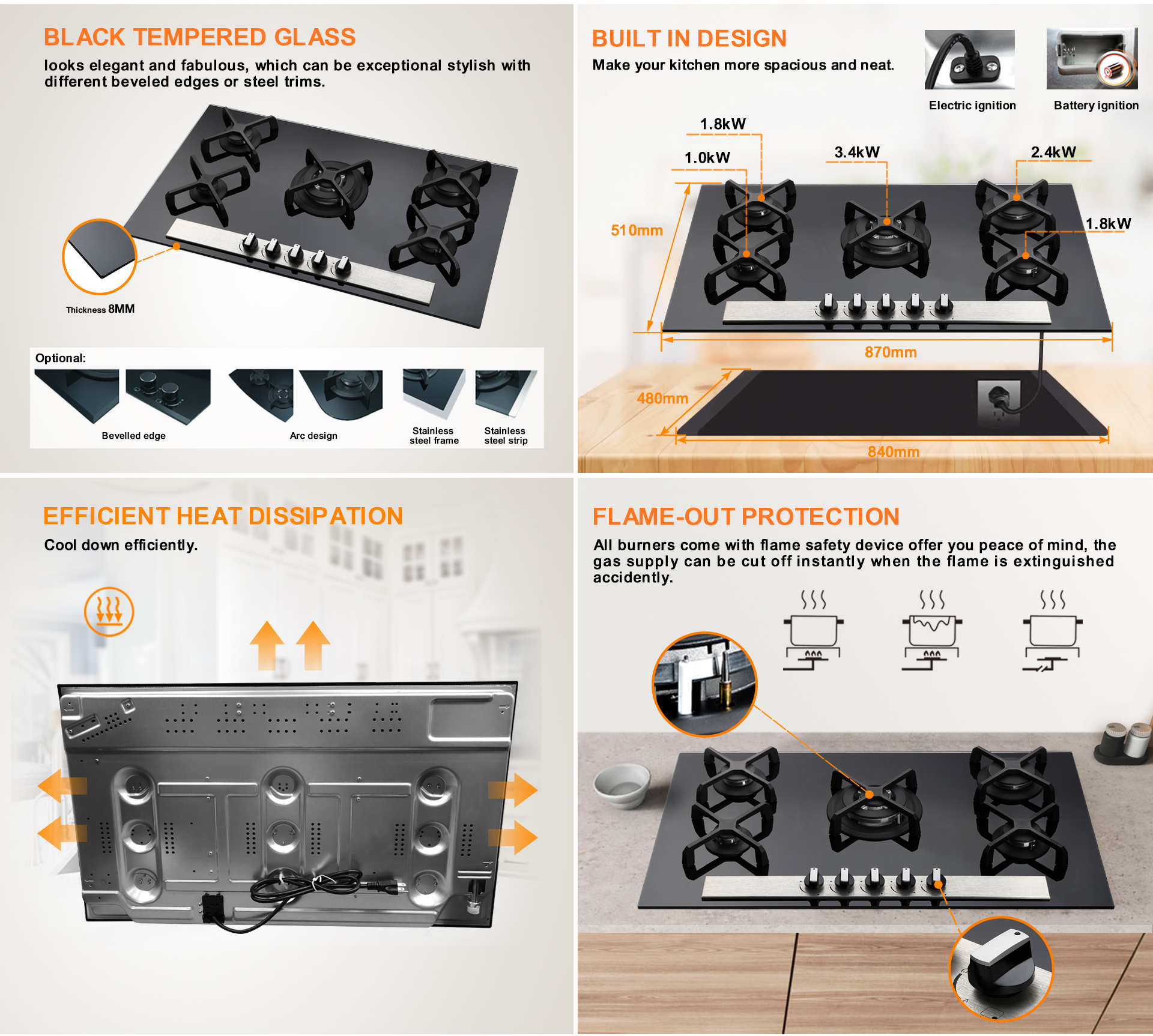 BLACK TEMPERED GLASS

looks elegant and fabulous, which can be exceptional stylish with different beveled edges or steel trims.

Thickness 8MM

Optional:

Bevelled edge

Arc design

Stainless steel frame

Stainless steel strip

BUILT IN DESIGN

Make your kitchen more spacious and neat.

Electric ignition

Battery ignition

1.8kW

1.0kW

3.4kW

2.4kW

1.8kW

510mm

870mm

480mm

840mm

EFFICIENT HEAT DISSIPATION

Cool down efficiently.

FLAME-OUT PROTECTION

All burners come with flame safety device offer you peace of mind, the gas supply can be cut off instantly when the flame is extinguished accidently.