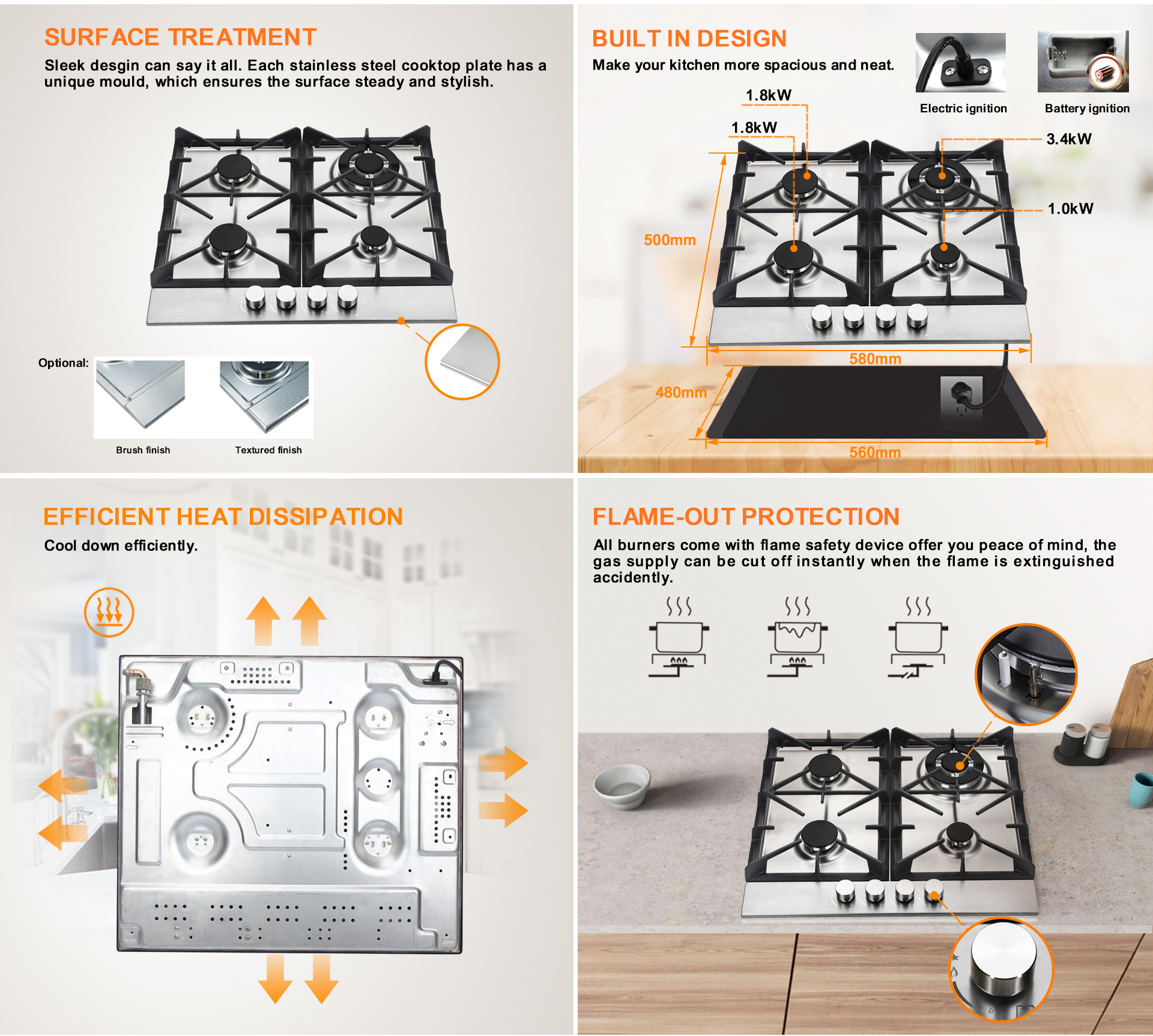 SURFACE TREATMENT

Sleek desgin can say it all. Each stainless steel cooktop plate has a unique mould, which ensures the surface steady and stylish.

Optional:

Brush finish

Textured finish

BUILT IN DESIGN

Make your kitchen more spacious and neat.

Electric ignition

Battery ignition

1.8kW

1.8kW

3.4kW

1.0kW

500mm

580mm

480mm

560mm

EFFICIENT HEAT DISSIPATION

Cool down efficiently.

FLAME-OUT PROTECTION

All burners come with flame safety device offer you peace of mind, the gas supply can be cut off instantly when the flame is extinguished accidently.