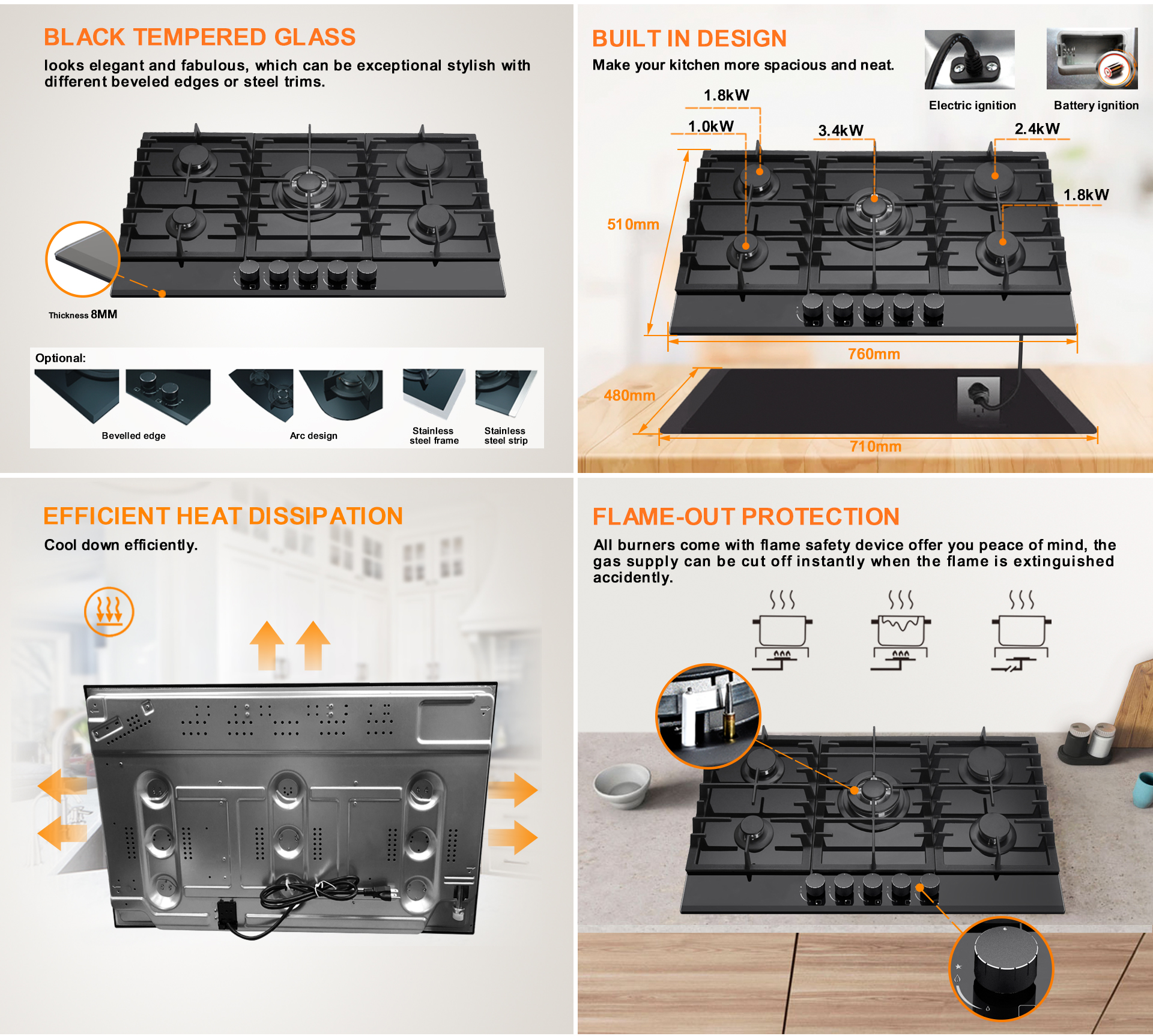 BLACK TEMPERED GLASS

looks elegant and fabulous, which can be exceptional stylish with different beveled edges or steel trims.

Thickness 8MM

Optional:

Bevelled edge

Arc design

Stainless steel frame

Stainless steel strip

BUILT IN DESIGN

Make your kitchen more spacious and neat.

Electric ignition

Battery ignition

1.8kW

1.0kW

3.4kW

2.4kW

1.8kW

510mm

760mm

480mm

710mm

EFFICIENT HEAT DISSIPATION

Cool down efficiently.

FLAME-OUT PROTECTION

All burners come with flame safety device offer you peace of mind, the gas supply can be cut off instantly when the flame is extinguished accidently.