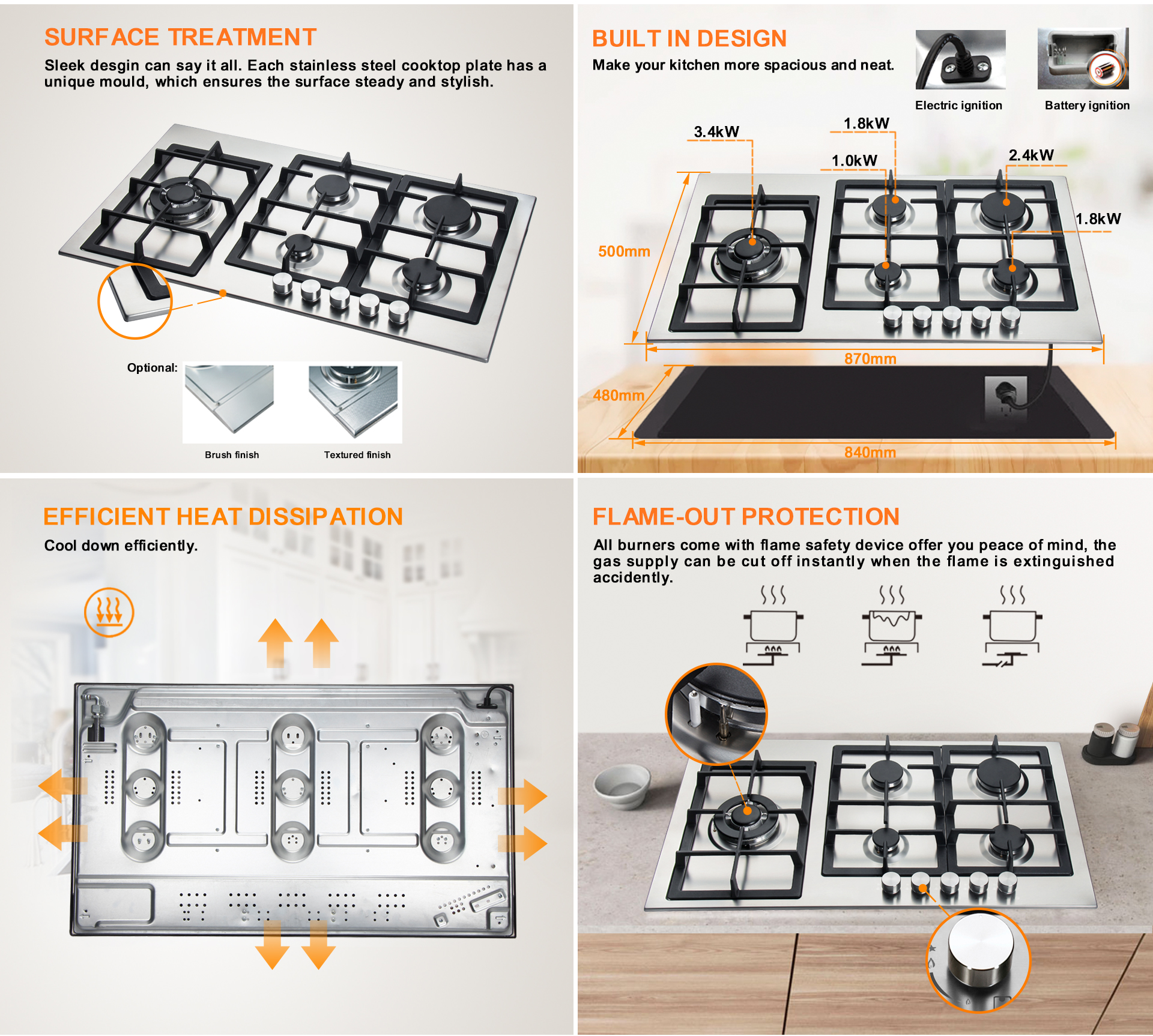 SURFACE TREATMENT

Sleek desgin can say it all. Each stainless steel cooktop plate has a unique mould, which ensures the surface steady and stylish.

Optional:

Brush finish

Textured finish

BUILT IN DESIGN

Make your kitchen more spacious and neat.

Electric ignition

Battery ignition

3.4kW

1.8kW

1.0kW

2.4kW

1.8kW

500mm

870mm

480mm

840mm

EFFICIENT HEAT DISSIPATION

Cool down efficiently.

FLAME-OUT PROTECTION

All burners come with flame safety device offer you peace of mind, the gas supply can be cut off instantly when the flame is extinguished accidently.