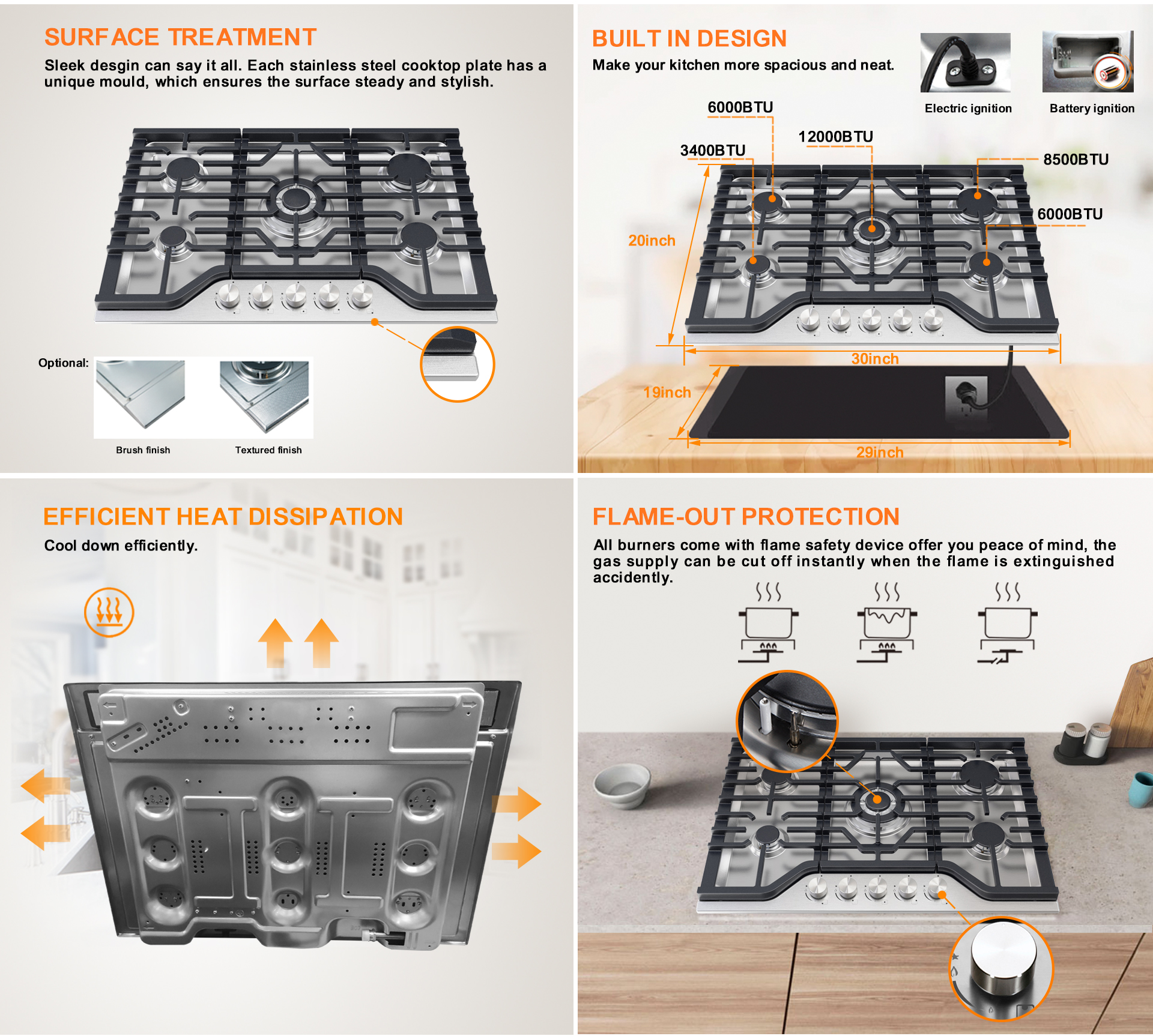 SURFACE TREATMENT

Sleek desgin can say it all. Each stainless steel cooktop plate has a unique mould, which ensures the surface steady and stylish.

Optional:

Brush finish

Textured finish

BUILT IN DESIGN

Make your kitchen more spacious and neat.

Electric ignition

Battery ignition

6000BTU

12000BTU

3400BTU

8500BTU

6000BTU

20inch

30inch

19inch

29inch

EFFICIENT HEAT DISSIPATION

Cool down efficiently.

FLAME-OUT PROTECTION

All burners come with flame safety device offer you peace of mind, the gas supply can be cut off instantly when the flame is extinguished accidently.