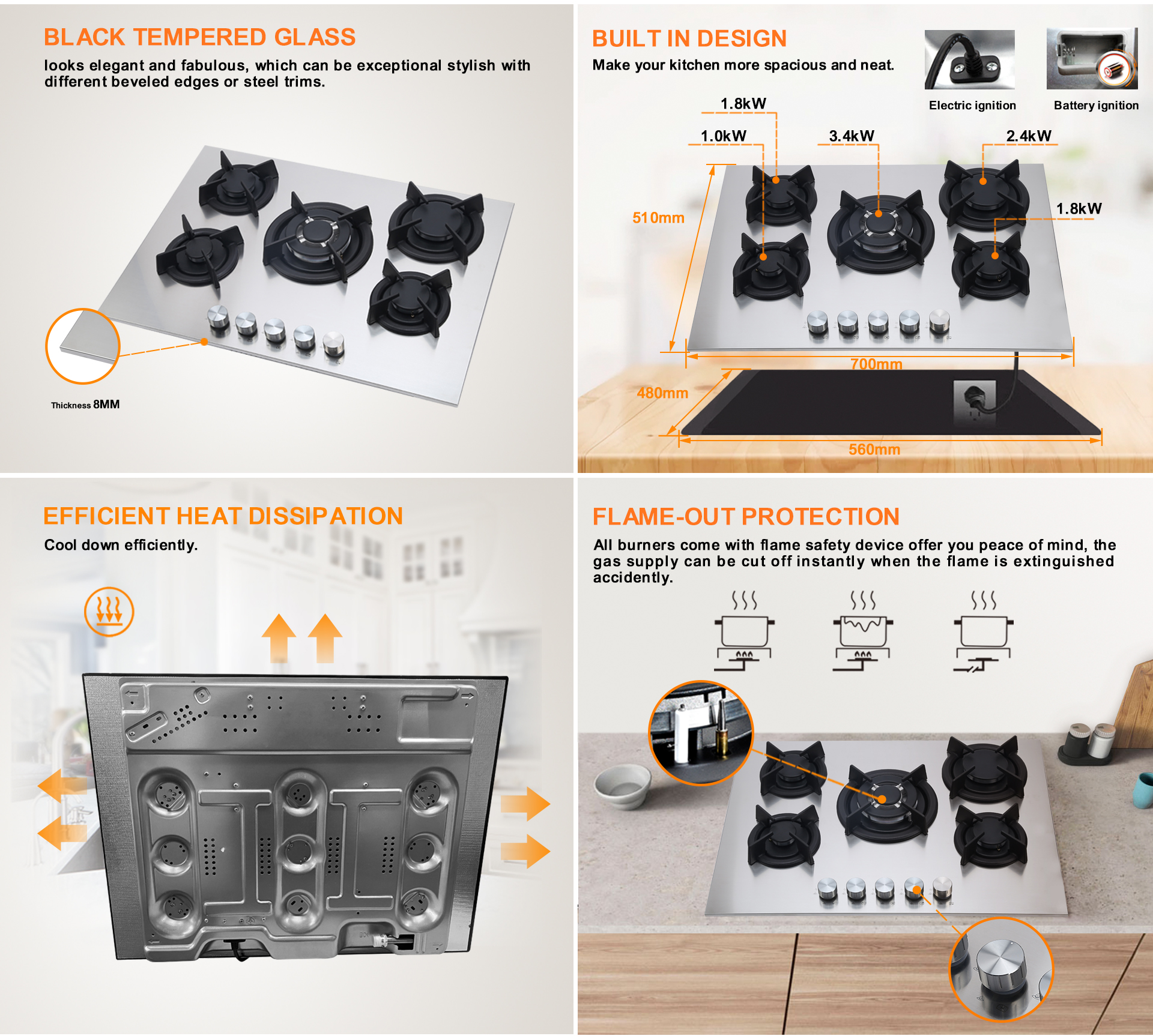 BLACK TEMPERED GLASS

looks elegant and fabulous, which can be exceptional stylish with different beveled edges or steel trims.

Thickness 8MM

BUILT IN DESIGN

Make your kitchen more spacious and neat.

Electric ignition

Battery ignition

1.8kW

1.0kW

3.4kW

2.4kW

1.8kW

510mm

700mm

480mm

560mm

EFFICIENT HEAT DISSIPATION

Cool down efficiently.

FLAME-OUT PROTECTION

All burners come with flame safety device offer you peace of mind, the gas supply can be cut off instantly when the flame is extinguished accidently.