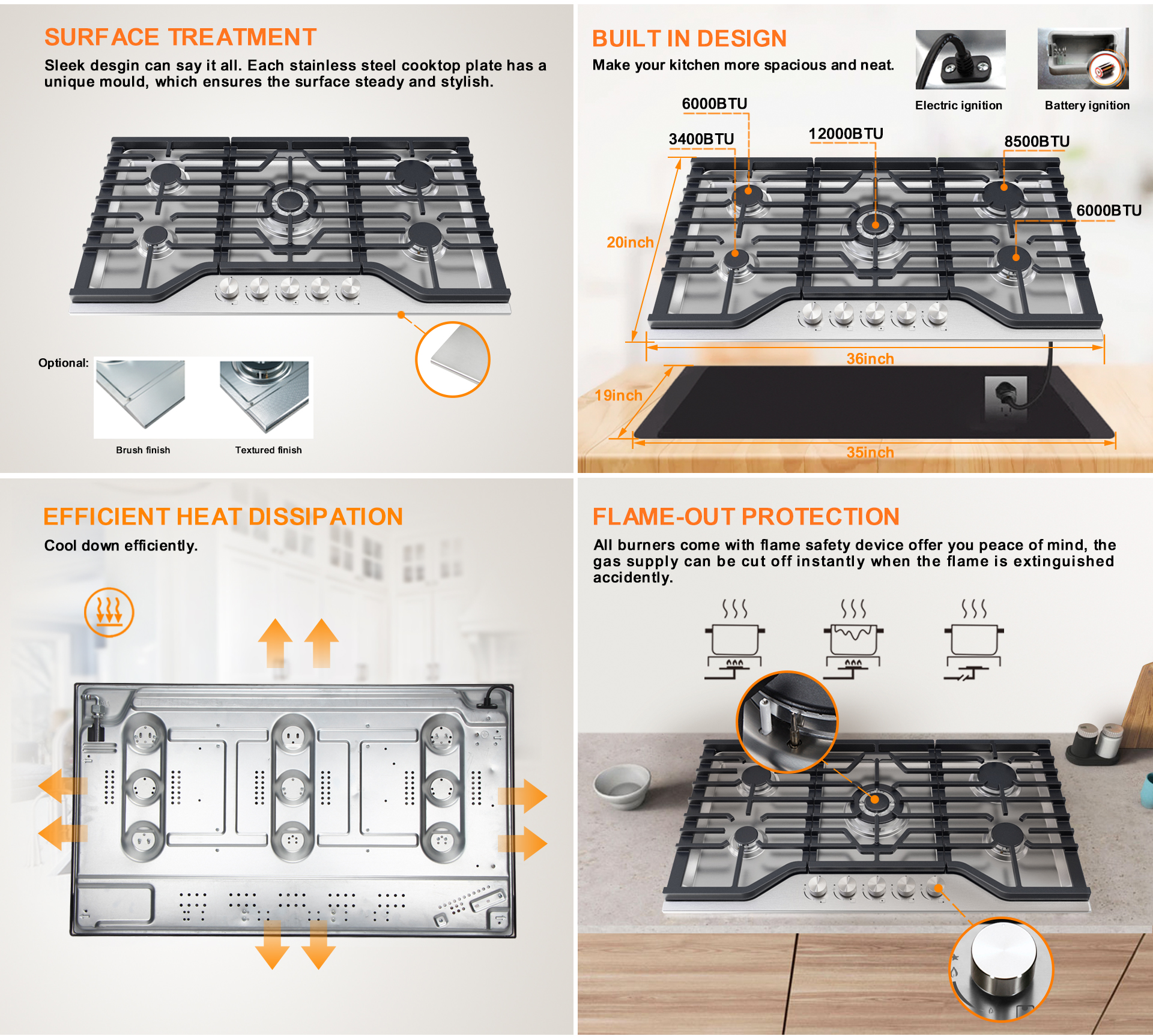 SURFACE TREATMENT

Sleek desgin can say it all. Each stainless steel cooktop plate has a unique mould, which ensures the surface steady and stylish.

Optional:

Brush finish

Textured finish

BUILT IN DESIGN

Make your kitchen more spacious and neat.

Electric ignition

Battery ignition

6000BTU

3400BTU

12000BTU

8500BTU

6000BTU

20inch

36inch

19inch

35inch

EFFICIENT HEAT DISSIPATION

Cool down efficiently.

FLAME-OUT PROTECTION

All burners come with flame safety device offer you peace of mind, the gas supply can be cut off instantly when the flame is extinguished accidently.