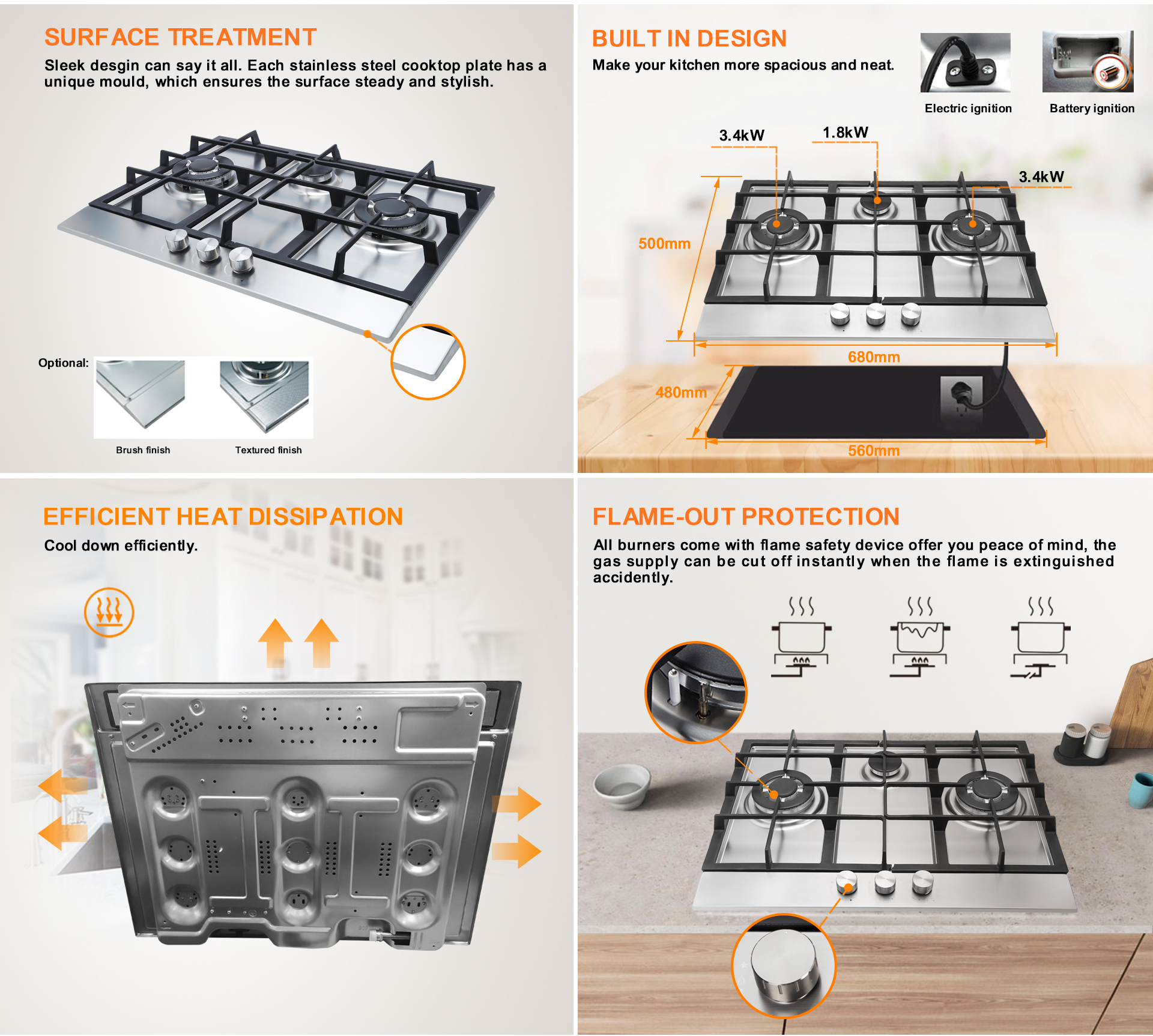 SURFACE TREATMENT

Sleek desgin can say it all. Each stainless steel cooktop plate has a unique mould, which ensures the surface steady and stylish.

Optional:

Brush finish

Textured finish

BUILT IN DESIGN

Make your kitchen more spacious and neat.

Electric ignition

Battery ignition

3.4kW

1.8kW

3.4kW

500mm

680mm

480mm

560mm

EFFICIENT HEAT DISSIPATION

Cool down efficiently.

FLAME-OUT PROTECTION

All burners come with flame safety device offer you peace of mind, the gas supply can be cut off instantly when the flame is extinguished accidently.