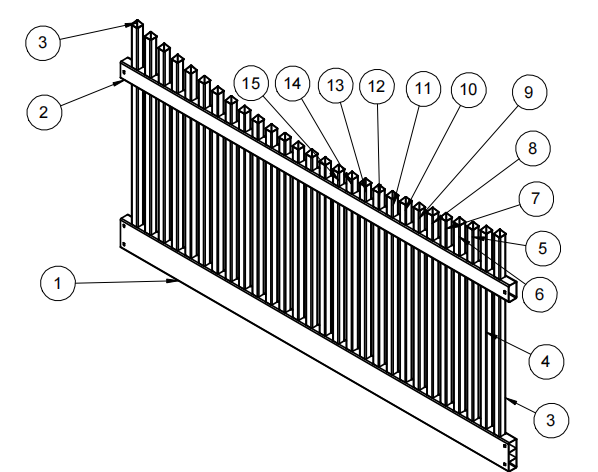 3
2
15
14
13
12
11
10
9
8
7
5
6
1
4
3