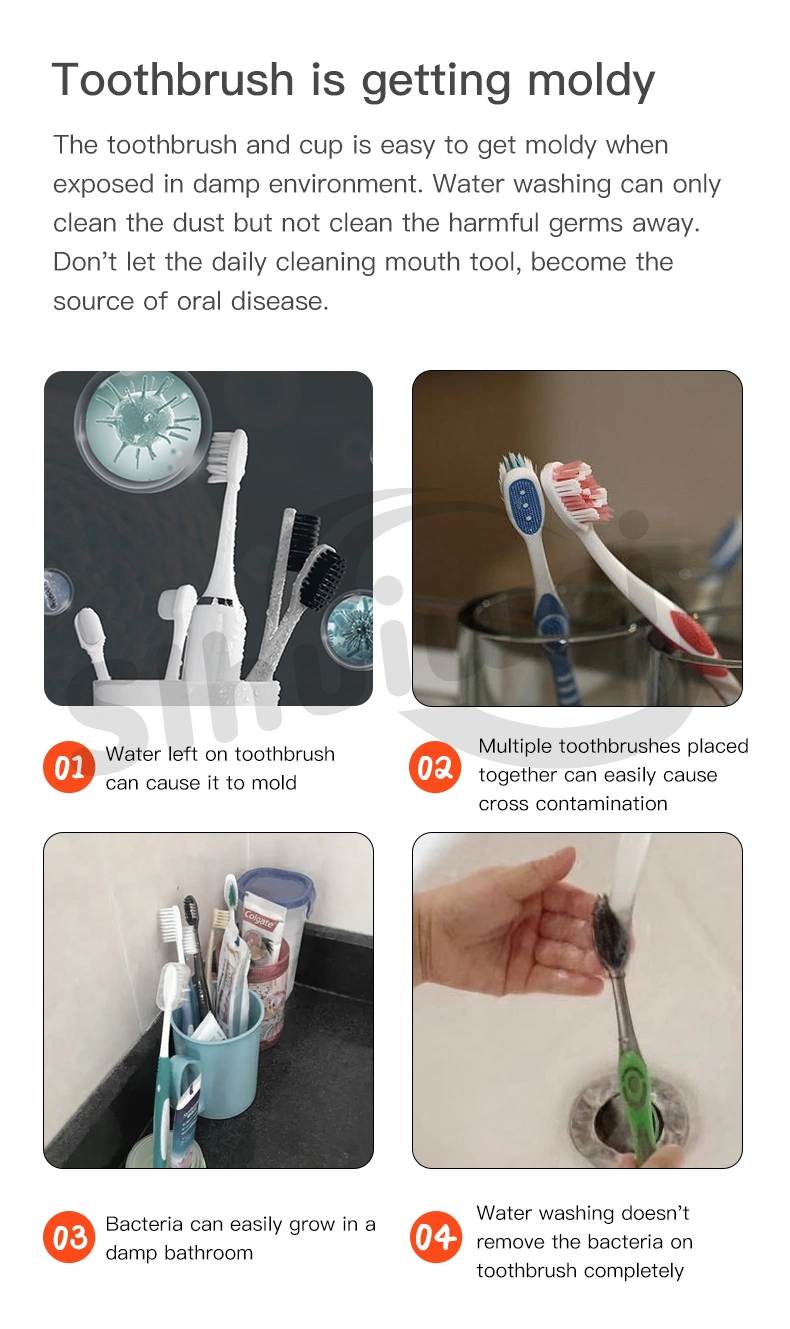 Toothbrush is getting moldy

The toothbrush and cup is easy to get moldy when exposed in damp environment. Water washing can only clean the dust but not clean the harmful germs away. Don't let the daily cleaning mouth tool, become the source of oral disease.

01 Water left on toothbrush can cause it to mold

02 Multiple toothbrushes placed together can easily cause cross contamination

Colgate

03 Bacteria can easily grow in a damp bathroom

04 Water washing doesn't remove the bacteria on toothbrush completely