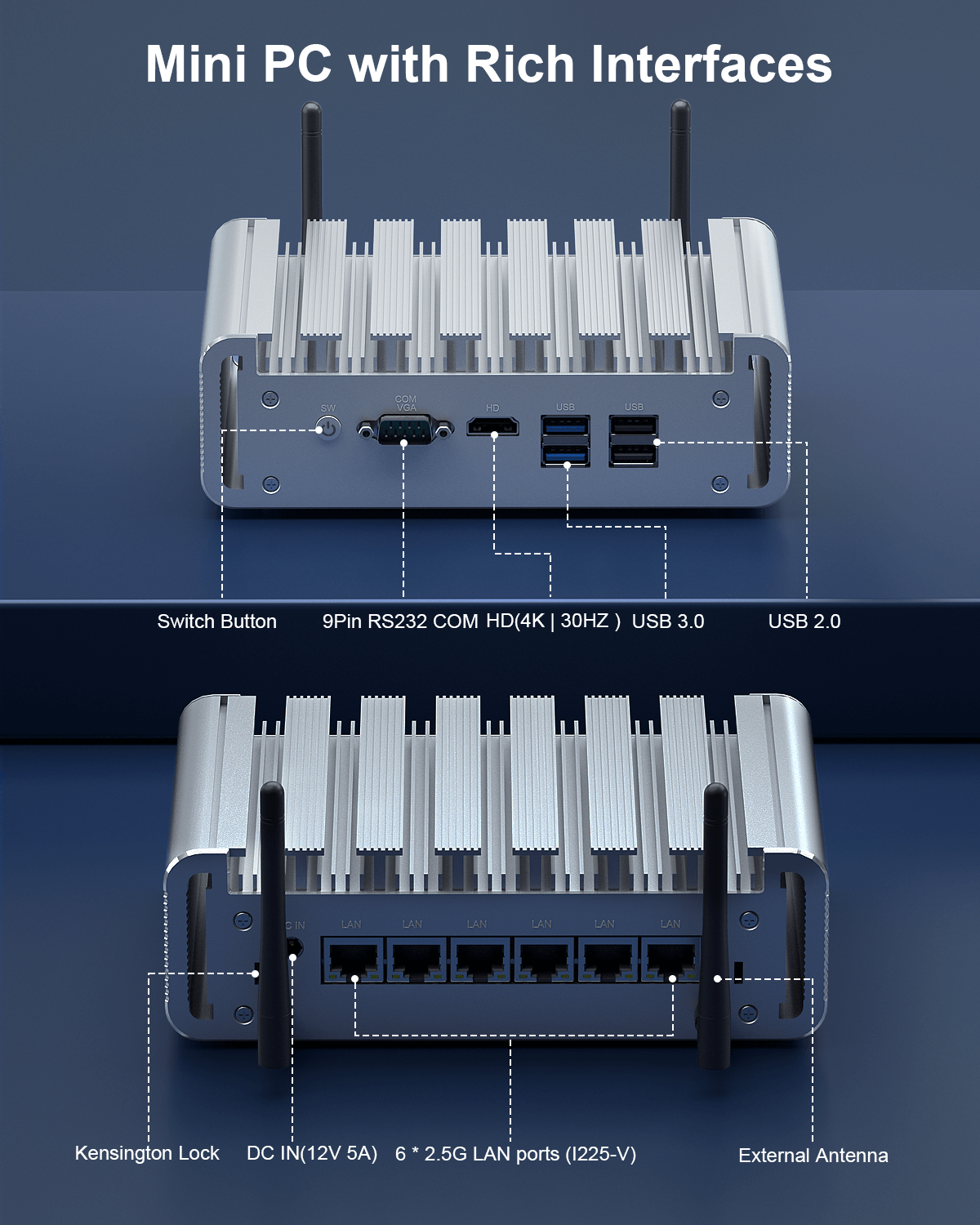 Mini PC with Rich Interfaces

SW COM VGA HD USB USB

Switch Button 9Pin RS232 COM HD(4K | 30HZ ) USB 3.0 USB 2.0

C IN LAN LAN LAN LAN LAN LAN

Kensington Lock DC IN(12V 5A) 6 * 2.5G LAN ports (I225-V) External Antenna