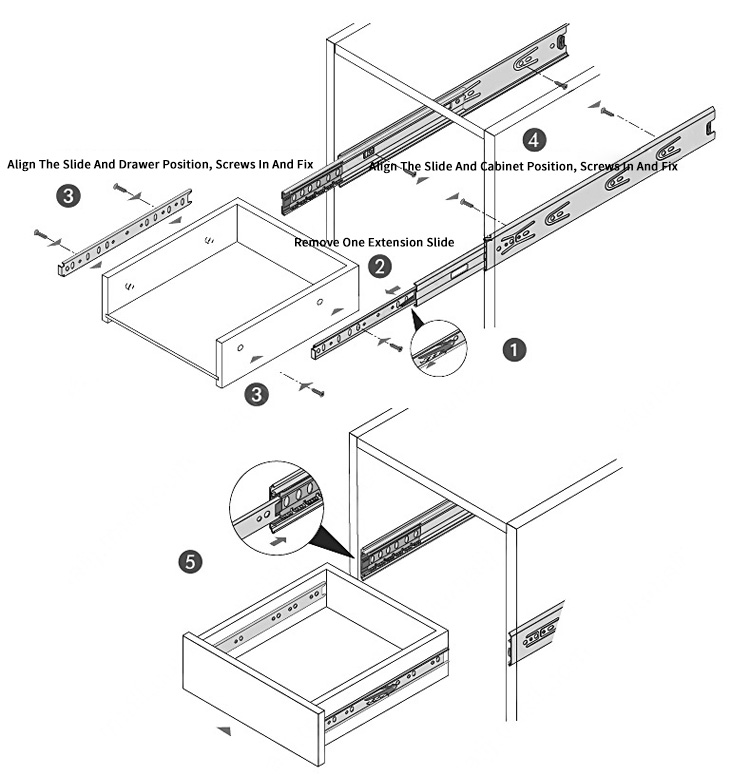 4

Align The Slide And Drawer Position, Screws In And Fix

Align The Slide And Cabinet Position, Screws In And Fix

3

Remove One Extension Slide

2

1

3

5