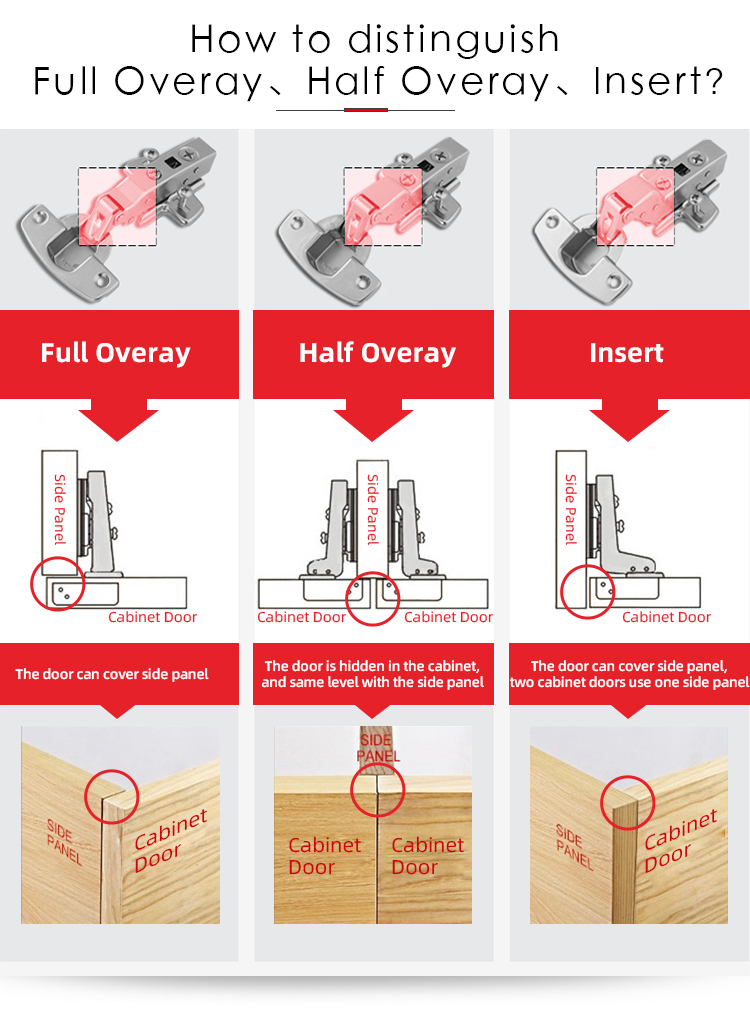 How to distinguish
Full Overay、Half Overay、Insert?

Full Overay

Side Panel

Cabinet Door

The door can cover side panel

SIDE PANEL

Cabinet Door

Half Overay

Side Panel

Cabinet Door

Cabinet Door

The door is hidden in the cabinet, and same level with the side panel

SIDE PANEL

Cabinet Door

Cabinet Door

Insert

Side Panel

Cabinet Door

The door can cover side panel, two cabinet doors use one side panel

SIDE PANEL

Cabinet Door