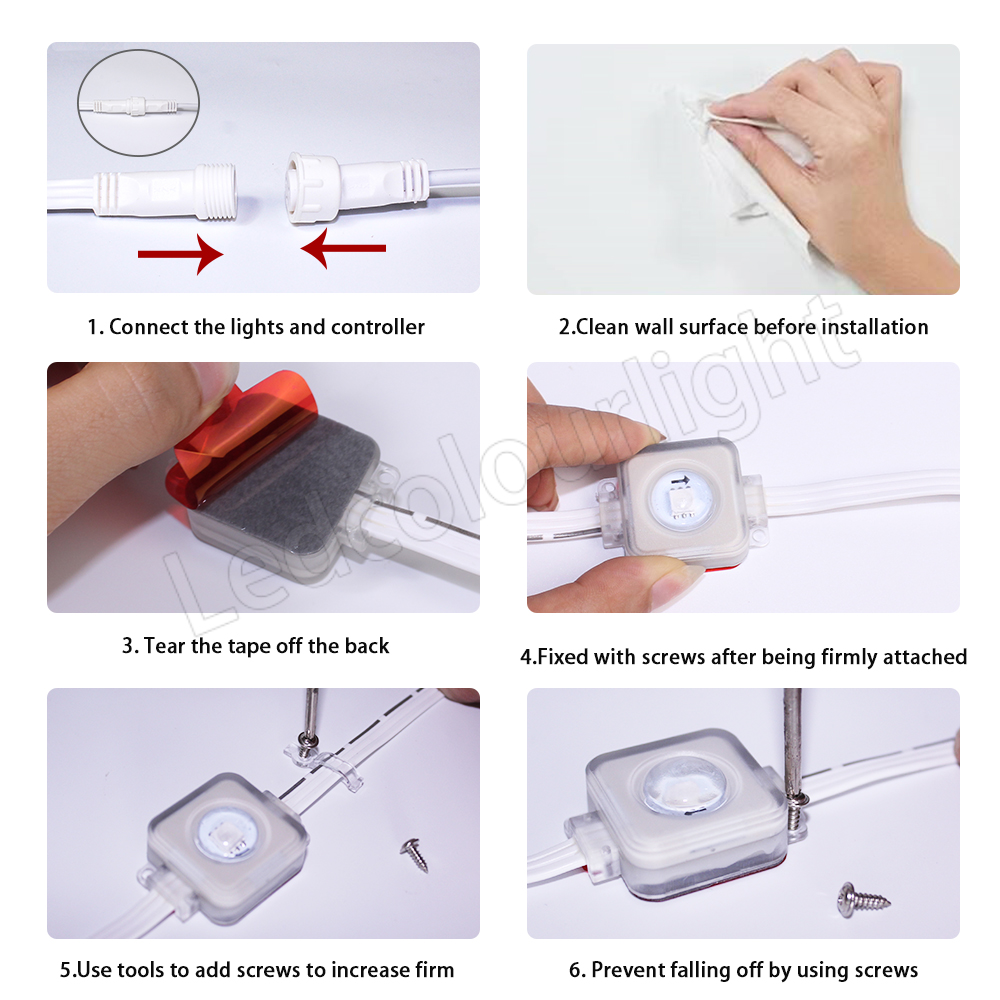 1. Connect the lights and controller

2.Clean wall surface before installation

3. Tear the tape off the back

4.Fixed with screws after being firmly attached

5.Use tools to add screws to increase firm

6. Prevent falling off by using screws

Ledcolourlight