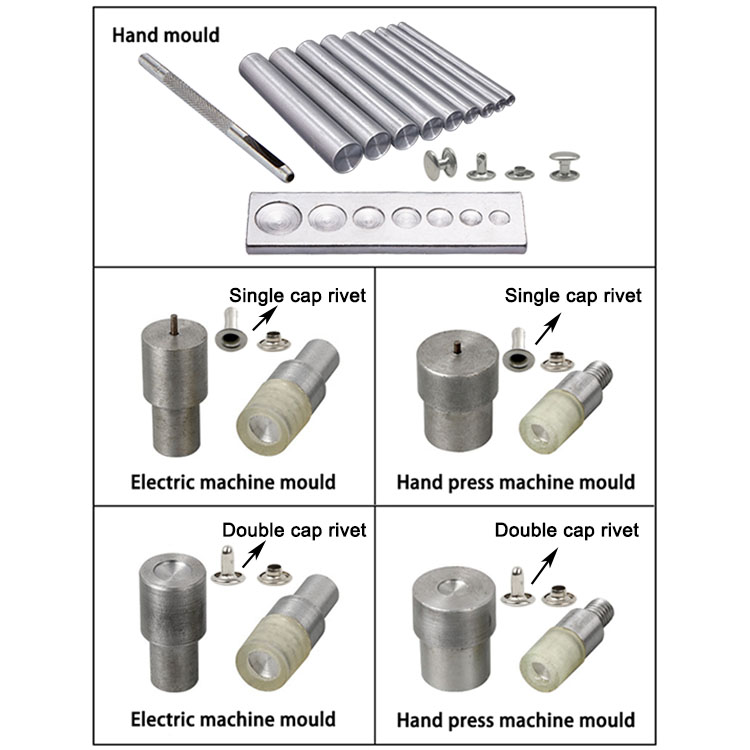 Hand mould

Single cap rivet

Electric machine mould

Single cap rivet

Hand press machine mould

Double cap rivet

Electric machine mould

Double cap rivet

Hand press machine mould