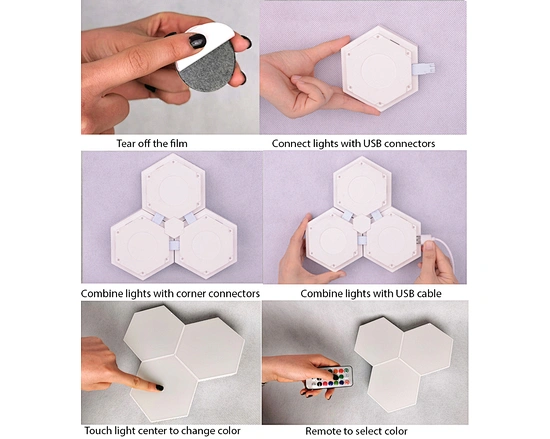 Tear off the film

Connect lights with USB connectors

Combine lights with corner connectors

Combine lights with USB cable

Touch light center to change color

Remote to select color